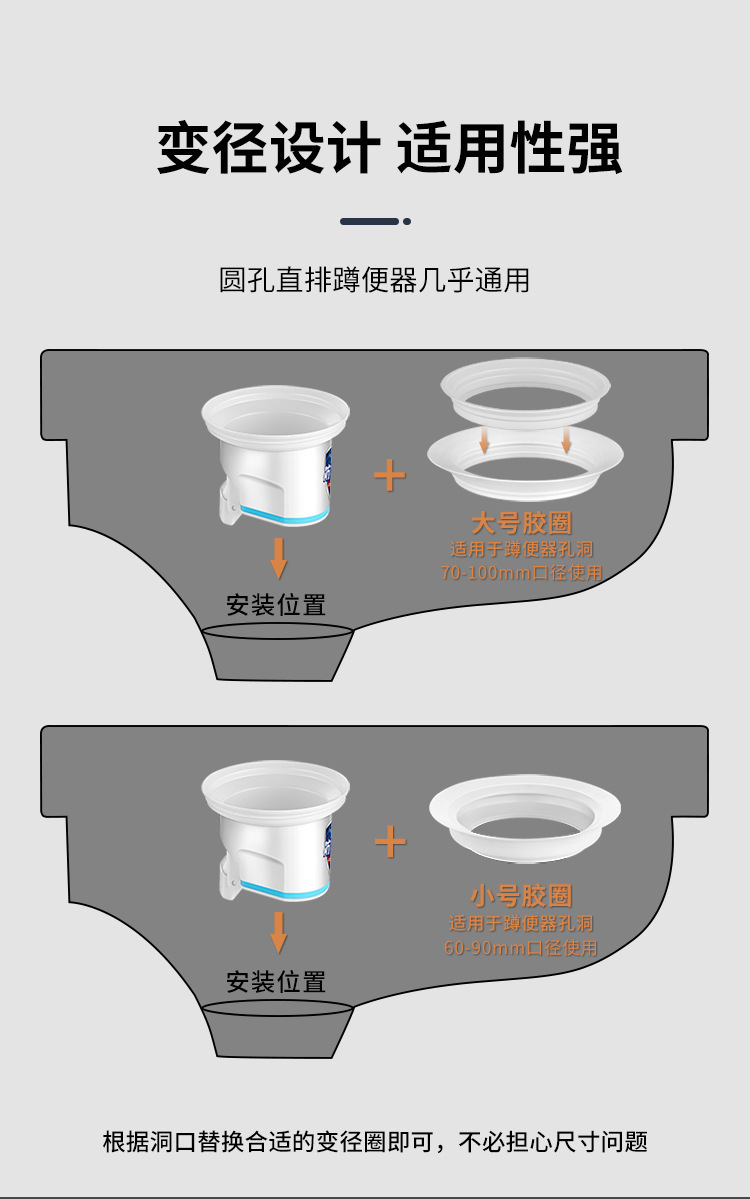 变径设计 适用性强

圆孔直排蹲便器几乎通用

+

大号胶圈
适用于蹲便器孔洞
70-100mm口径使用

安装位置

+

小号胶圈
适用于蹲便器孔洞
60-90mm口径使用

安装位置

根据洞口替换合适的变径圈即可，不必担心尺寸问题