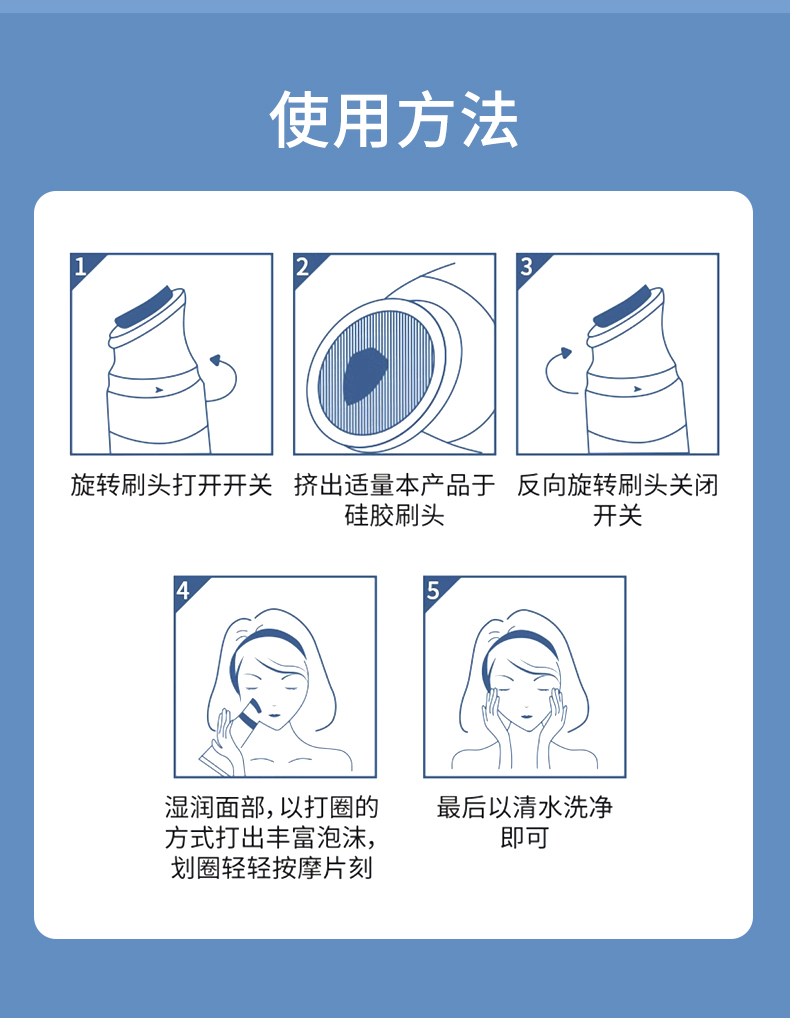 使用方法

1
旋转刷头打开开关

2
挤出适量本产品于硅胶刷头

3
反向旋转刷头关闭开关

4
湿润面部，以打圈的方式打出丰富泡沫，划圈轻轻按摩片刻

5
最后以清水洗净即可