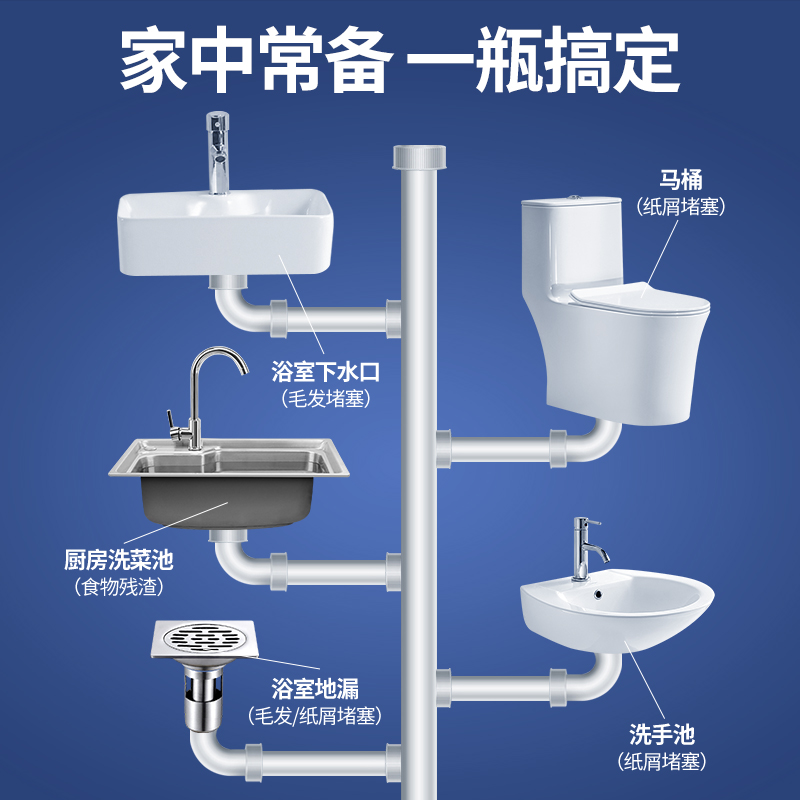 家中常备 一瓶搞定

马桶
（纸屑堵塞）

浴室下水口
（毛发堵塞）

厨房洗菜池
（食物残渣）

浴室地漏
（毛发/纸屑堵塞）

洗手池
（纸屑堵塞）