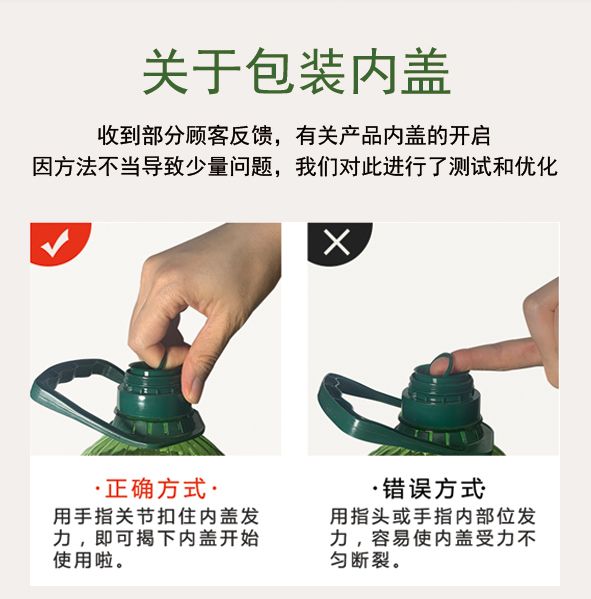 关于包装内盖

收到部分顾客反馈，有关产品内盖的开启
因方法不当导致少量问题，我们对此进行了测试和优化

·正确方式·
用手指关节扣住内盖发力，即可揭下内盖开始使用啦。

·错误方式·
用指头或手指内部位发力，容易使内盖受力不匀断裂。