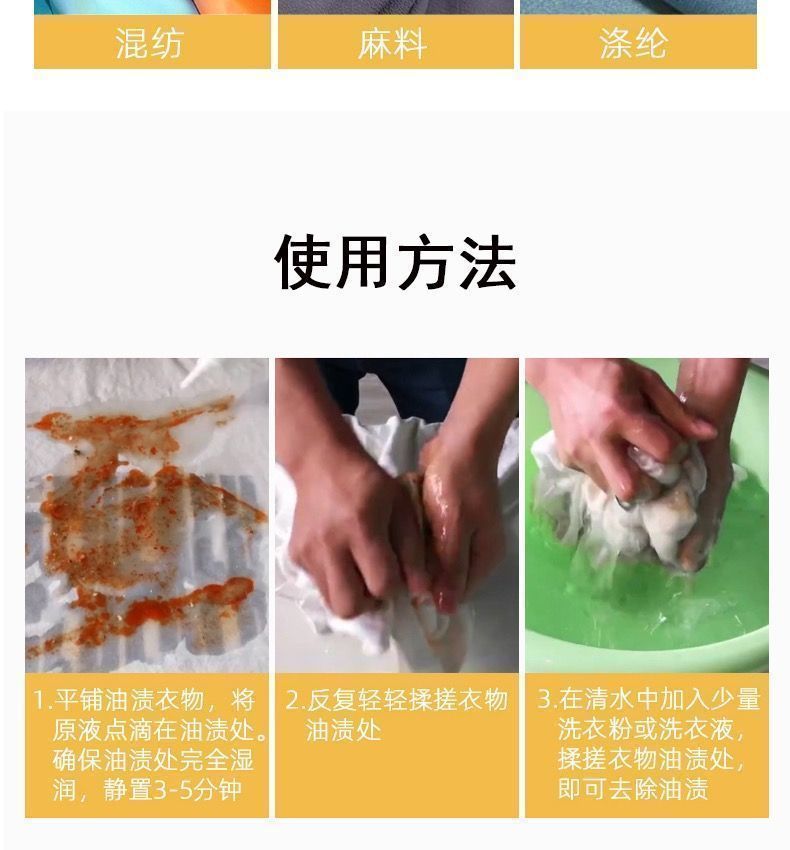 混纺

麻料

涤纶

使用方法

1.平铺油渍衣物，将原液点滴在油渍处。确保油渍处完全湿润，静置3-5分钟

2.反复轻轻揉搓衣物油渍处

3.在清水中加入少量洗衣粉或洗衣液，揉搓衣物油渍处，即可去除油渍