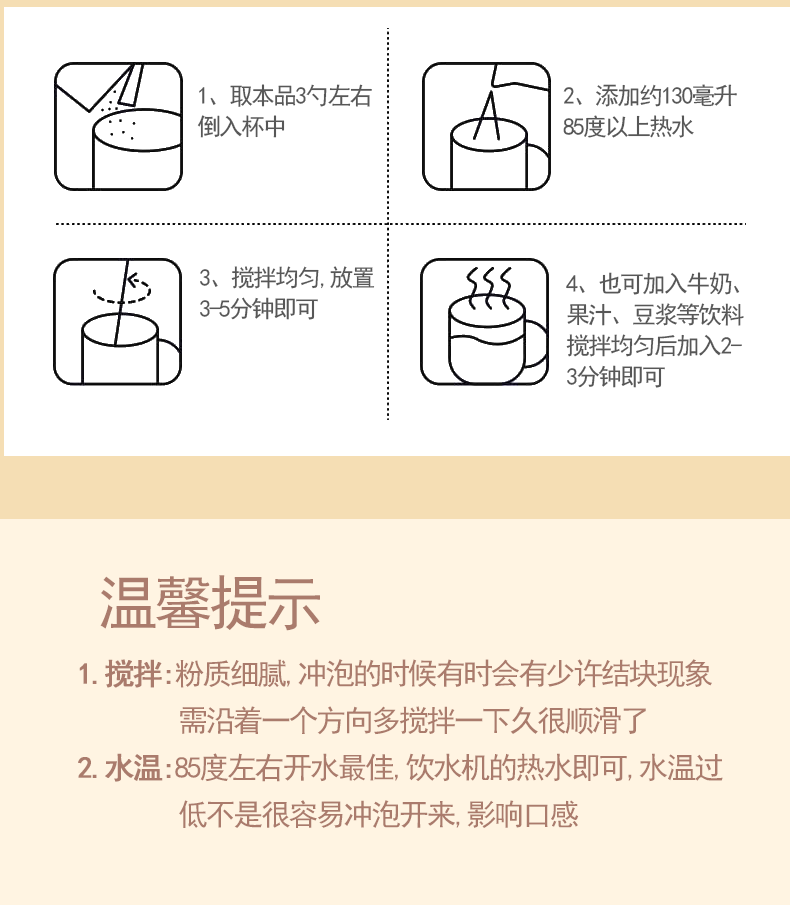 1、取本品3勺左右倒入杯中

2、添加约130毫升85度以上热水

3、搅拌均匀，放置3-5分钟即可

4、也可加入牛奶、果汁、豆浆等饮料搅拌均匀后加入2-3分钟即可

温馨提示

1. 搅拌：粉质细腻，冲泡的时候有时会有少许结块现象需沿着一个方向多搅拌一下久很顺滑了

2. 水温：85度左右开水最佳，饮水机的热水即可，水温过低不是很容易冲泡开来，影响口感