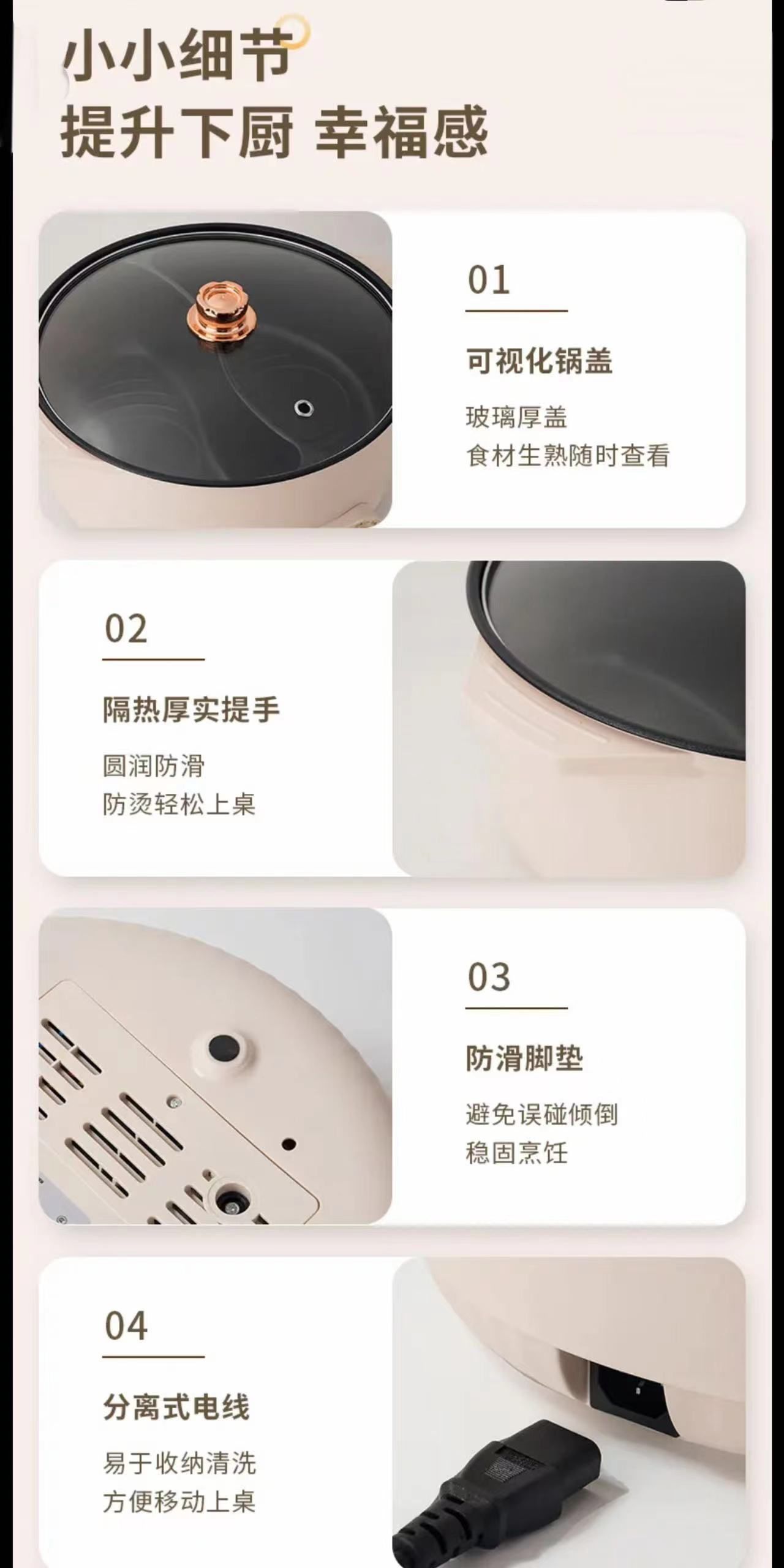 小小细节
提升下厨 幸福感

01

可视化锅盖

玻璃厚盖
食材生熟随时查看

02

隔热厚实提手

圆润防滑
防烫轻松上桌

03

防滑脚垫

避免误碰倾倒
稳固烹饪

04

分离式电线

易于收纳清洗
方便移动上桌