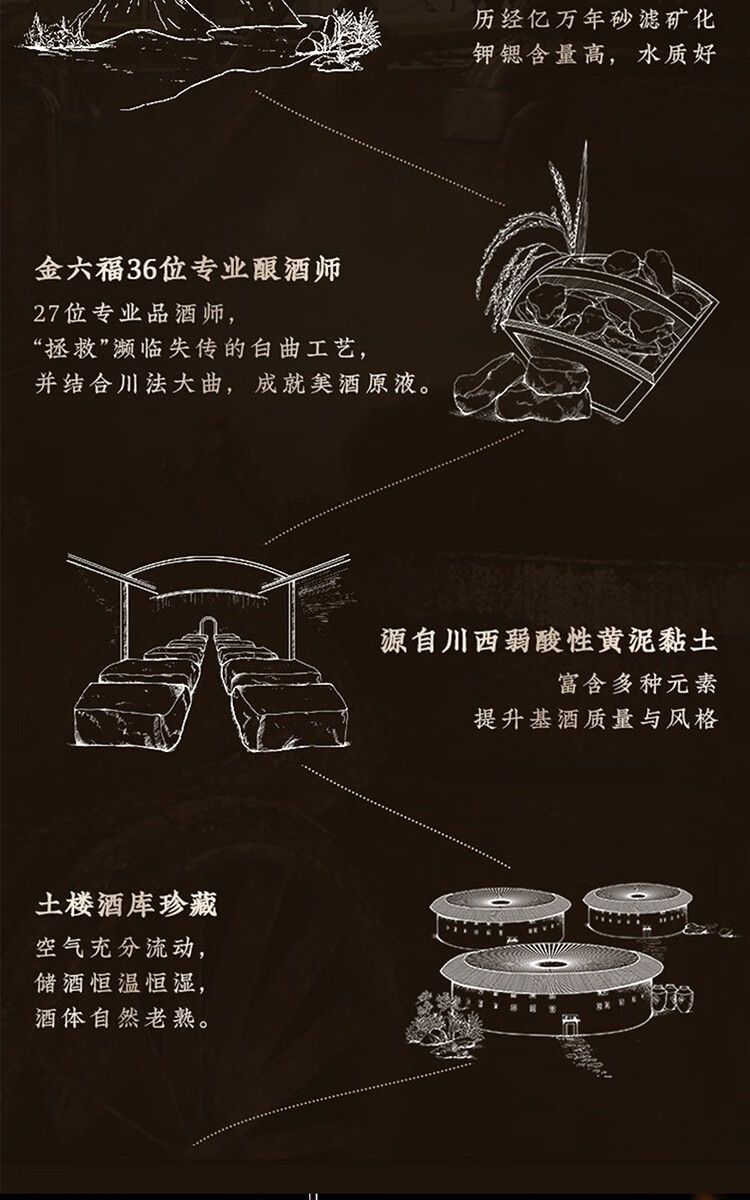 历经亿万年砂滤矿化
钾锶含量高，水质好

金六福36位专业酿酒师

27位专业品酒师，
“拯救”濒临失传的白曲工艺，
并结合川法大曲，成就美酒原液。

源自川西弱酸性黄泥黏土

富含多种元素
提升基酒质量与风格

土楼酒库珍藏

空气充分流动，
储酒恒温恒湿，
酒体自然老熟。