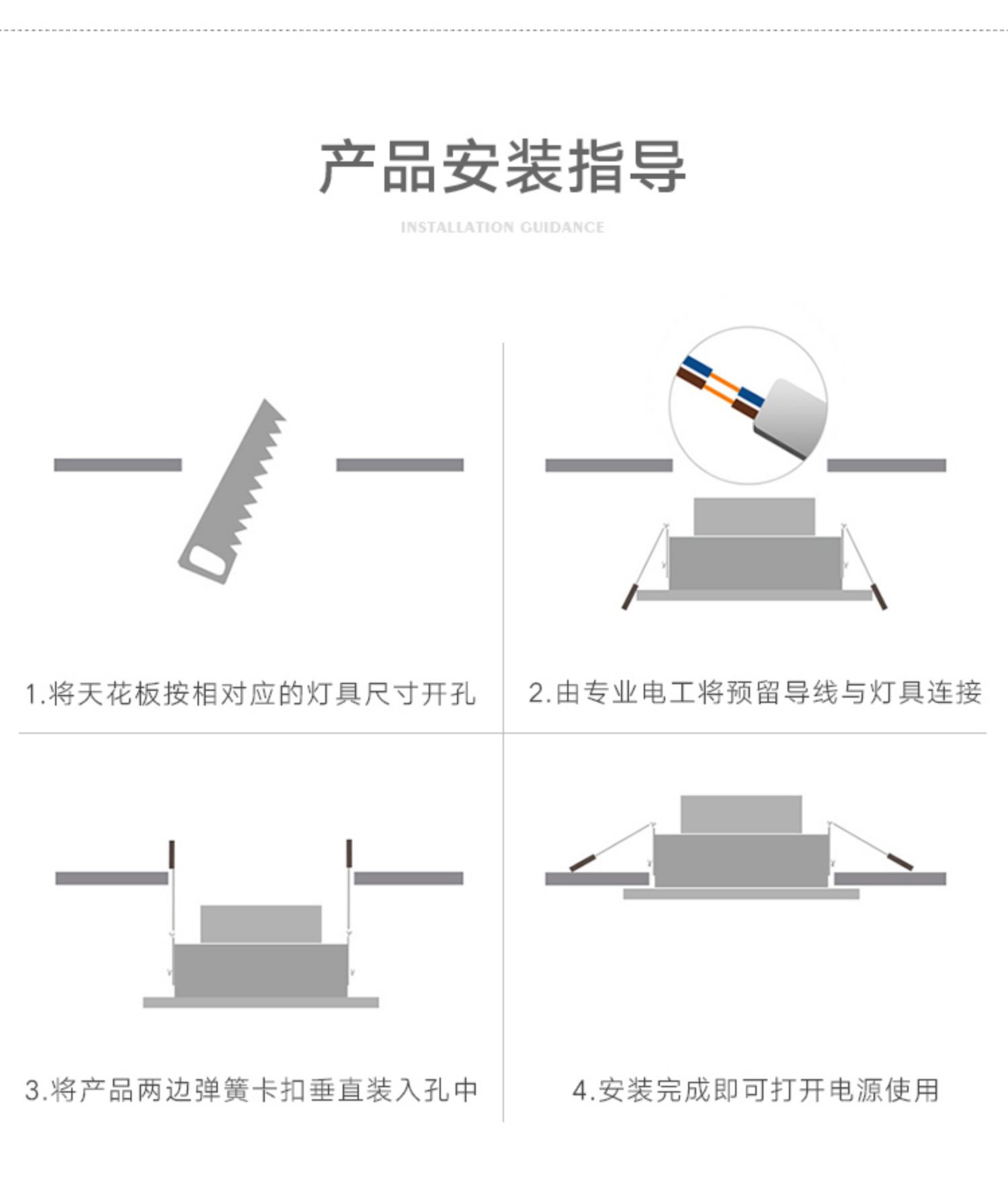 产品安装指导

INSTALLATION GUIDANCE

1.将天花板按相对应的灯具尺寸开孔

2.由专业电工将预留导线与灯具连接

3.将产品两边弹簧卡扣垂直装入孔中

4.安装完成即可打开电源使用